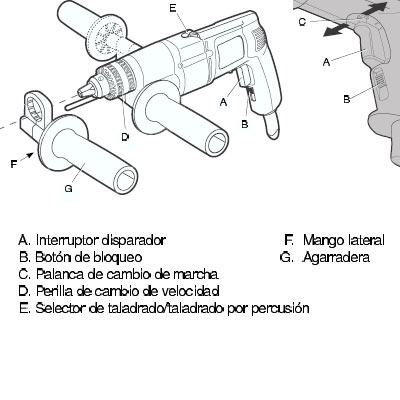 E
C
A
B
A
B
D
F
G

A. Interruptor disparador
B. Botón de bloqueo
C. Palanca de cambio de marcha
D. Perilla de cambio de velocidad
E. Selector de taladrado/taladrado por percusión

F. Mango lateral
G. Agarradera