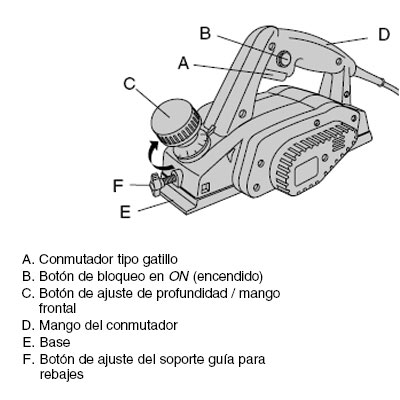 B
D
A
C
F
E

A. Conmutador tipo gatillo
B. Botón de bloqueo en ON (encendido)
C. Botón de ajuste de profundidad / mango frontal
D. Mango del conmutador
E. Base
F. Botón de ajuste del soporte guía para rebajes