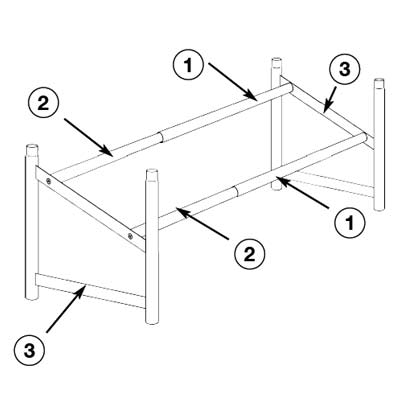 1
3
2
1
2
3