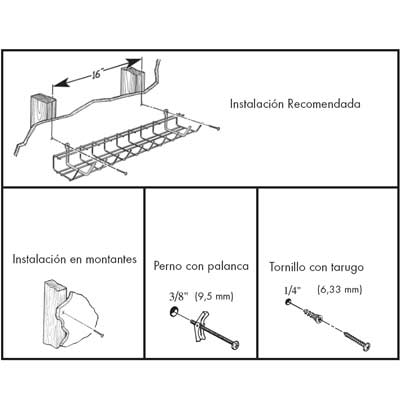 16"

Instalación Recomendada

Instalación en montantes

Perno con palanca

3/8" (9,5 mm)

Tornillo con tarugo

1/4" (6,33 mm)