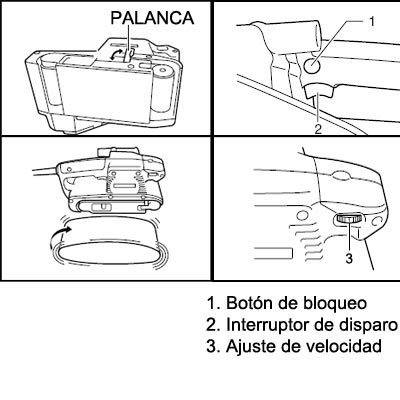 PALANCA

1

2

3

1. Botón de bloqueo
2. Interruptor de disparo
3. Ajuste de velocidad