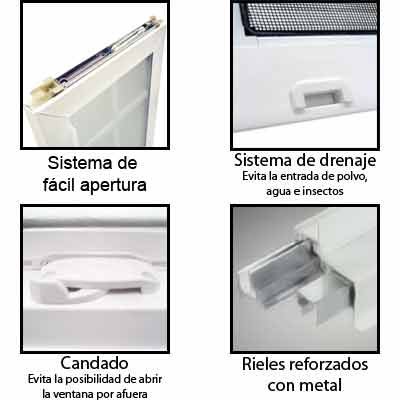 Sistema de fácil apertura

Sistema de drenaje
Evita la entrada de polvo, agua e insectos

Candado
Evita la posibilidad de abrir la ventana por afuera

Rieles reforzados con metal