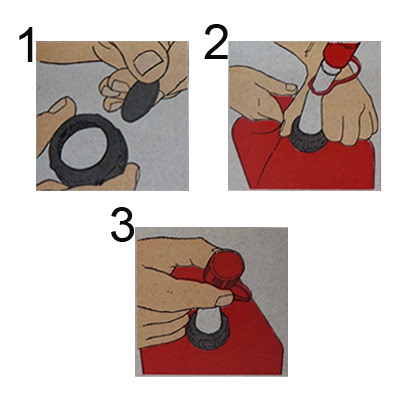 1

2

3