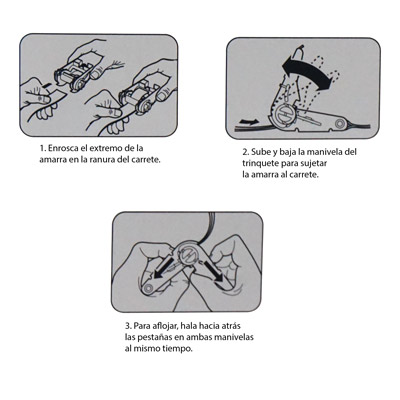 1. Enrosca el extremo de la amarra en la ranura del carrete.

2. Sube y baja la manivela del trinquete para sujetar la amarra al carrete.

3. Para aflojar, hala hacia atrás las pestañas en ambas manivelas al mismo tiempo.