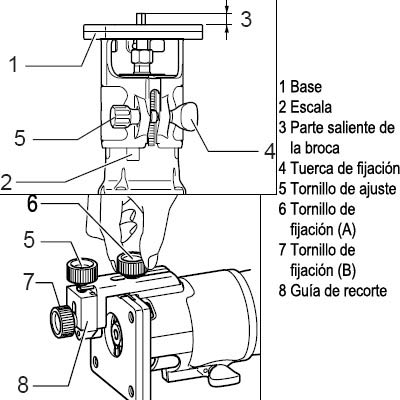 3
1
5
4
2
6
5
7
8

1 Base
2 Escala
3 Parte saliente de la broca
4 Tuerca de fijación
5 Tornillo de ajuste
6 Tornillo de fijación (A)
7 Tornillo de fijación (B)
8 Guía de recorte