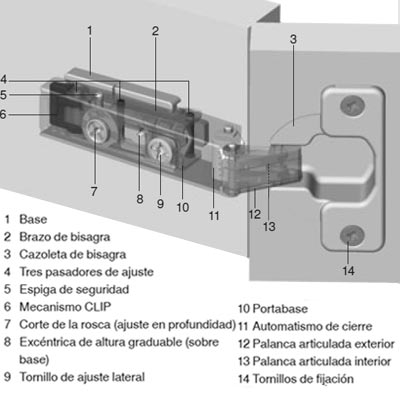 1
2
3
4
5
6
7
8
9
10
11
12
13
14

1 Base
2 Brazo de bisagra
3 Cazoleta de bisagra
4 Tres pasadores de ajuste
5 Espiga de seguridad
6 Mecanismo CLIP
7 Corte de la rosca (ajuste en profundidad)
8 Excéntrica de altura graduable (sobre base)
9 Tornillo de ajuste lateral

10 Portabase
11 Automatismo de cierre
12 Palanca articulada exterior
13 Palanca articulada interior
14 Tornillos de fijación