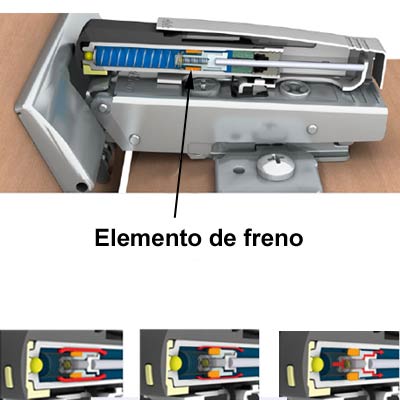 Elemento de freno