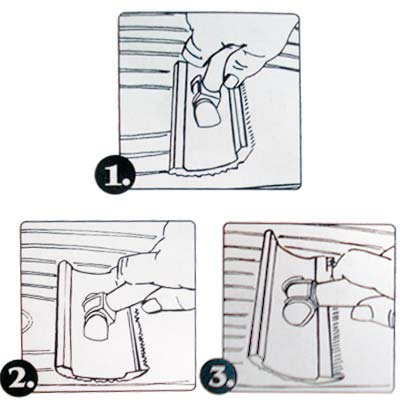 1.

2.

3.