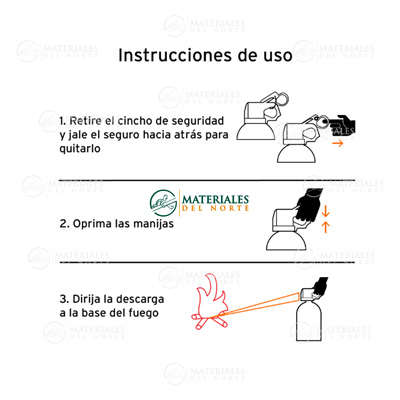 Instrucciones de uso

1. Retire el cincho de seguridad y jale el seguro hacia atrás para quitarlo

MATERIALES DEL NORTE

2. Oprima las manijas

3. Dirija la descarga a la base del fuego